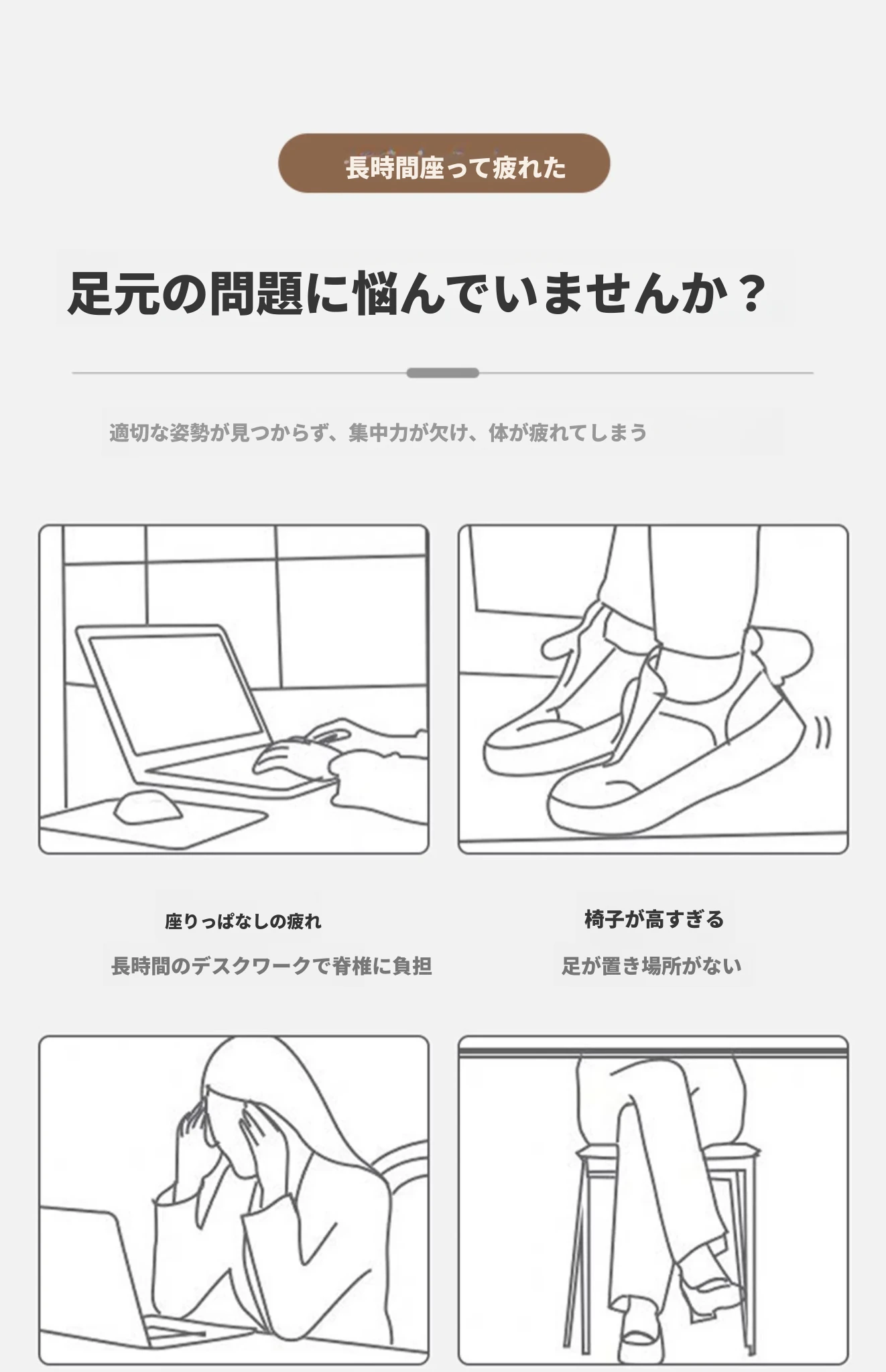 長時間座って疲れた

足元の問題に悩んでいませんか？

適切な姿勢が見つからず、集中力が欠け、体が疲れてしまう

座りっぱなしの疲れ

長時間のデスクワークで脊椎に負担

椅子が高すぎる

足が置き場所がない