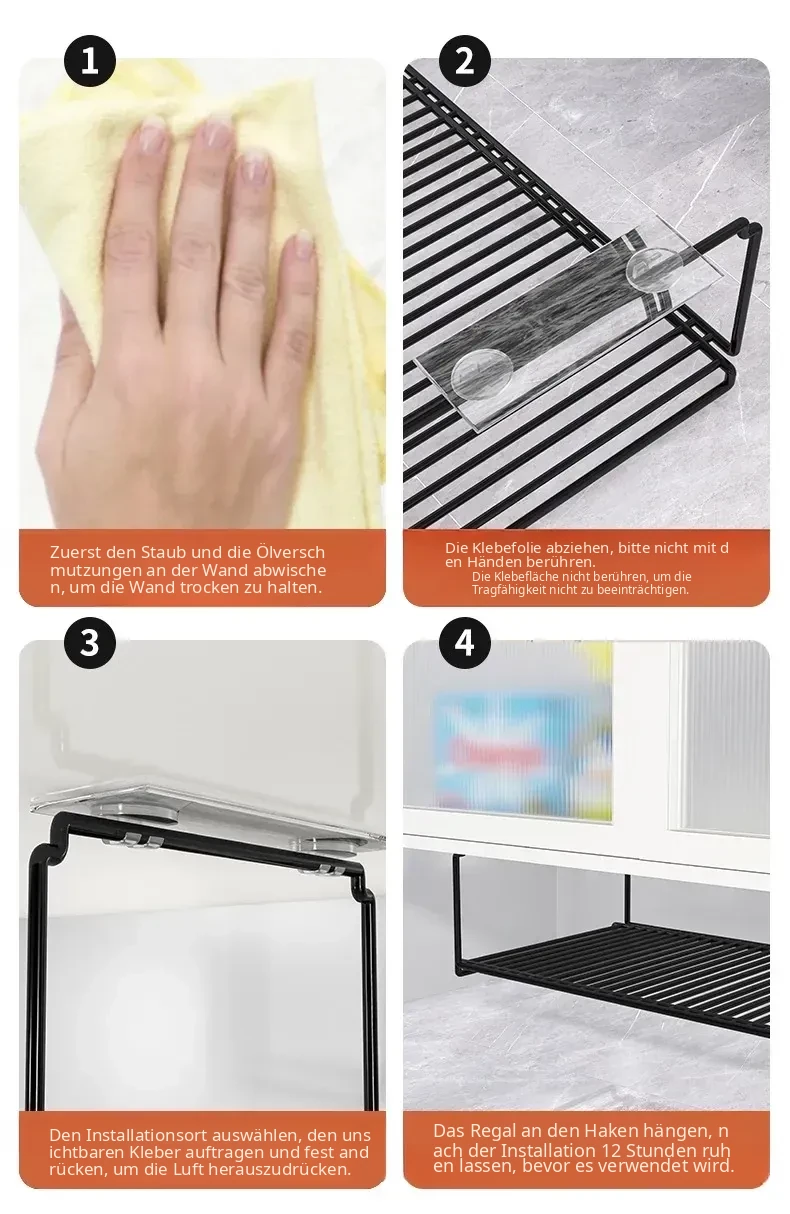 1

Zuerst den Staub und die Ölversch mutzungen an der Wand abwische n, um die Wand trocken zu halten.

2

Die Klebefolie abziehen, bitte nicht mit d en Händen berühren.
Die Klebefläche nicht berühren, um die Tragfähigkeit nicht zu beeinträchtigen.

3

Den Installationsort auswählen, den uns ichtbaren Kleber auftragen und fest and rücken, um die Luft herauszudrücken.

4

Das Regal an den Haken hängen, n ach der Installation 12 Stunden ruh en lassen, bevor es verwendet wird.